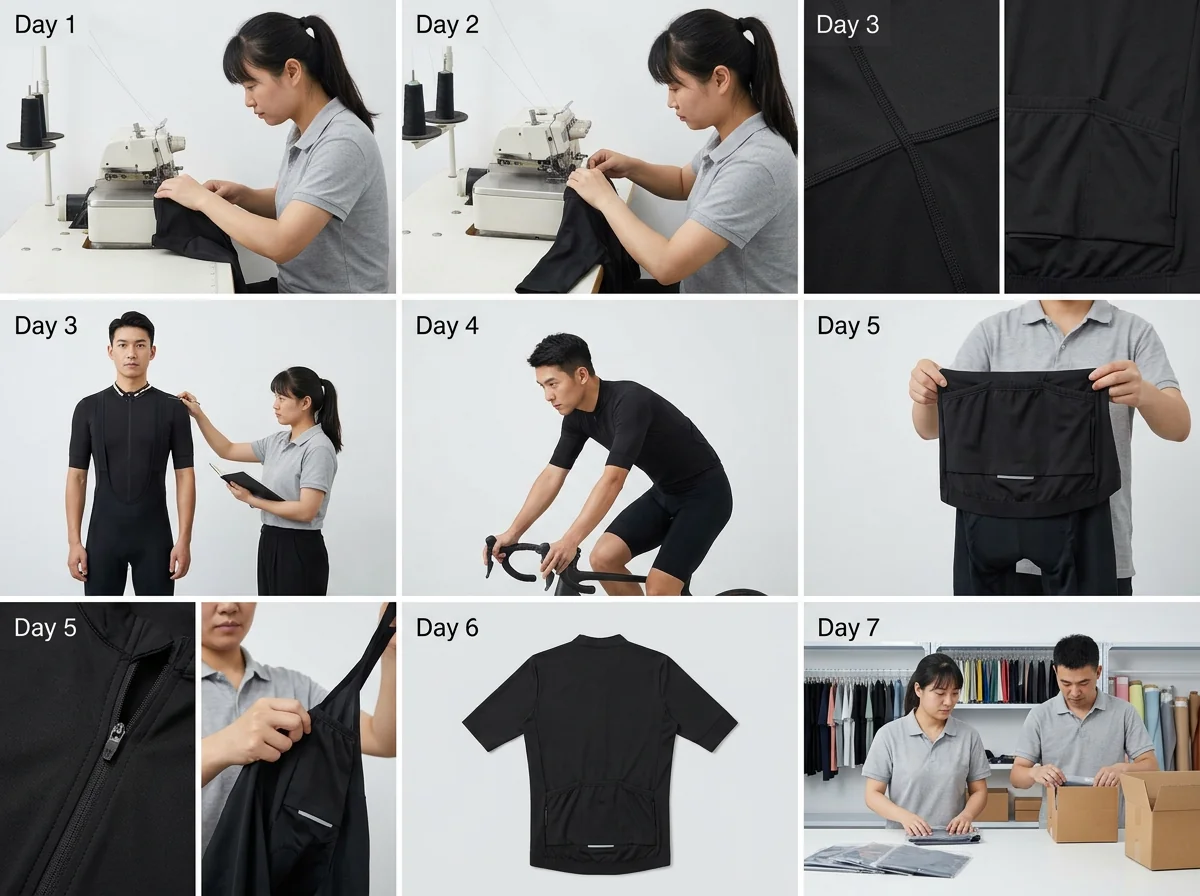 Day 1

Day 2

Day 3

Day 3

Day 4

Day 5

Day 5

Day 6

Day 7